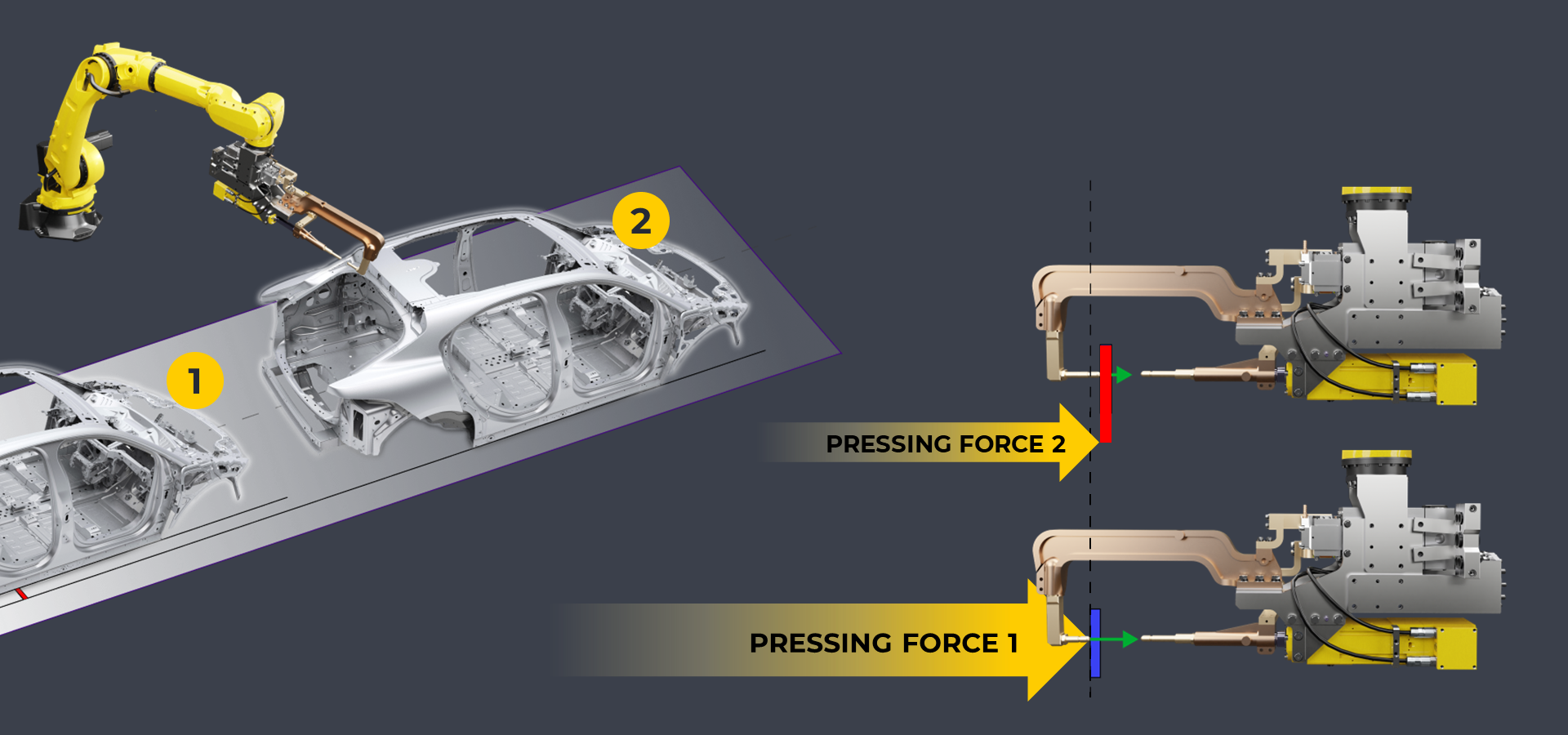 2

1

PRESSING FORCE 2

PRESSING FORCE 1