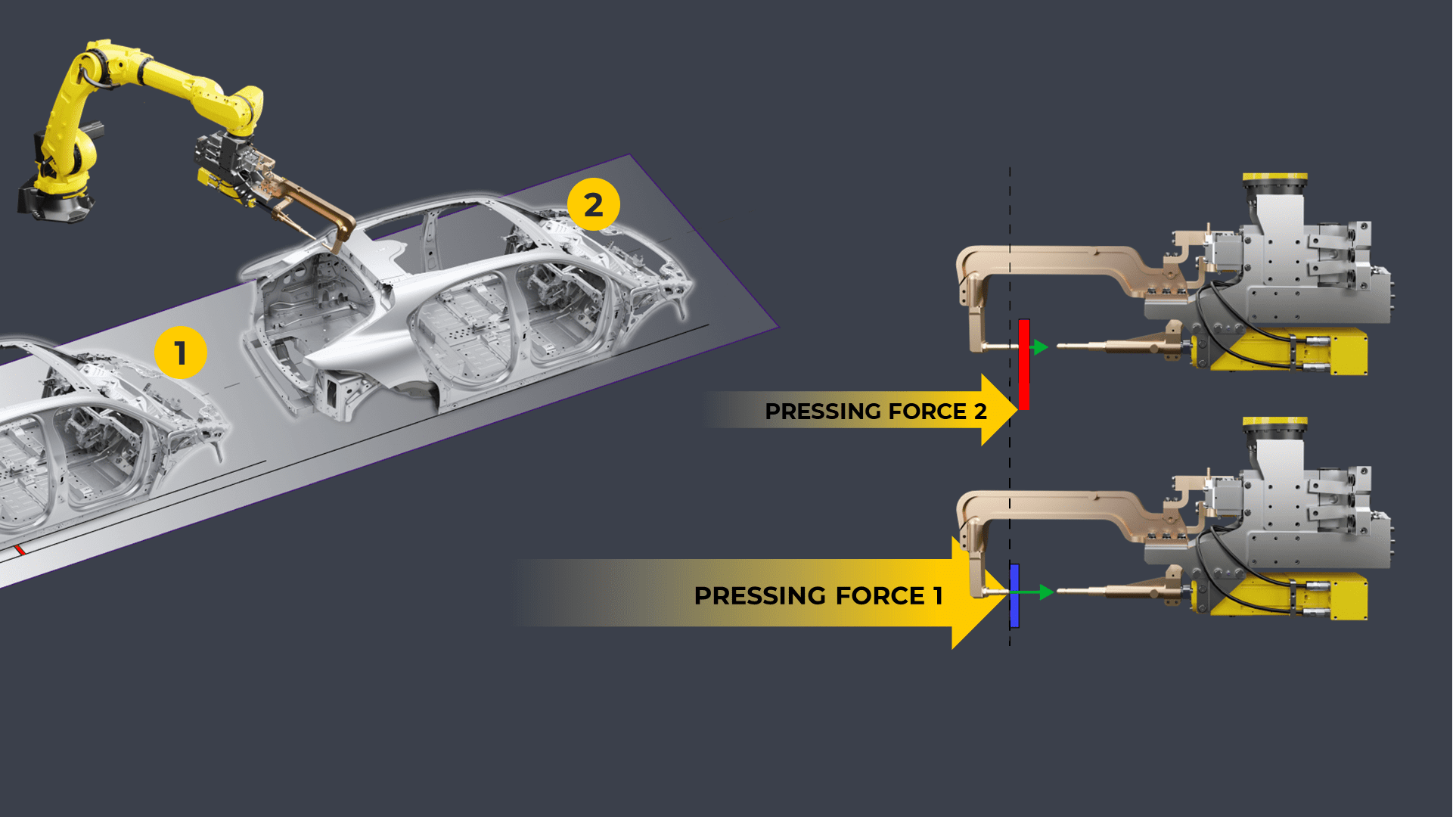 2

1

PRESSING FORCE 2

PRESSING FORCE 1